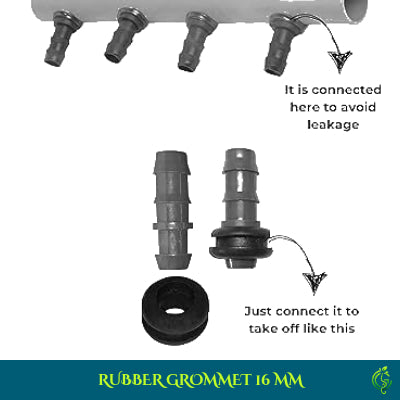 It is connected here to avoid leakage

Just connect it to take off like this

RUBBER GROMMET 16 MM